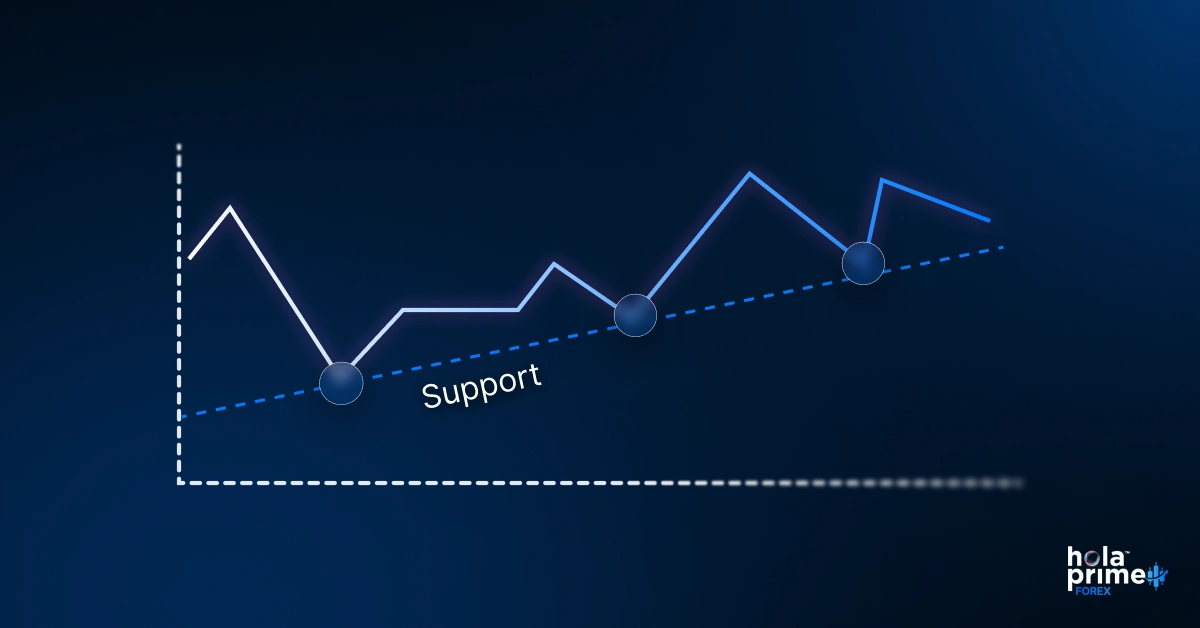 Support

hola™
prime
FOREX